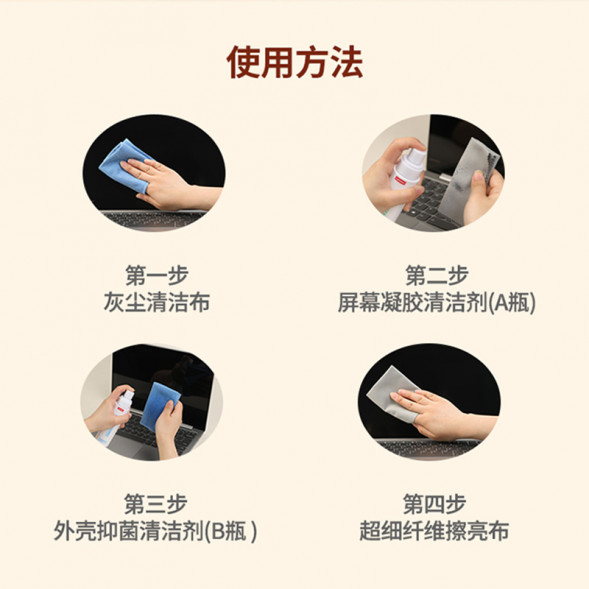 使用方法

第一步
灰尘清洁布

第二步
屏幕凝胶清洁剂(A瓶)

第三步
外壳抑菌清洁剂(B瓶 )

第四步
超细纤维擦亮布