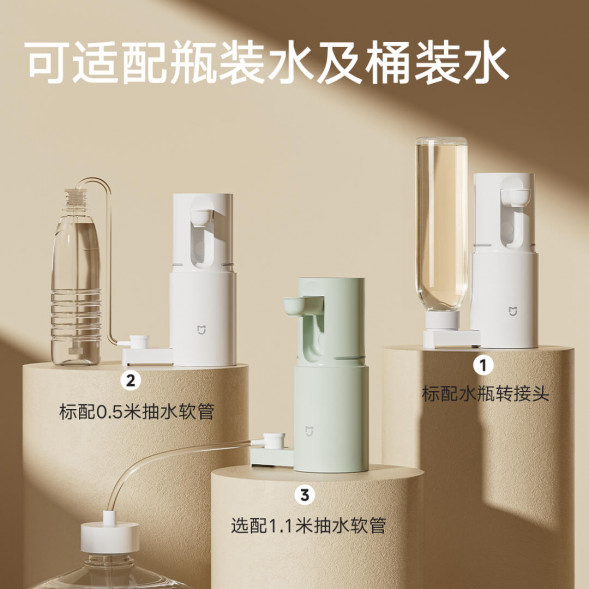 可适配瓶装水及桶装水

2
标配0.5米抽水软管

1
标配水瓶转接头

3
选配1.1米抽水软管