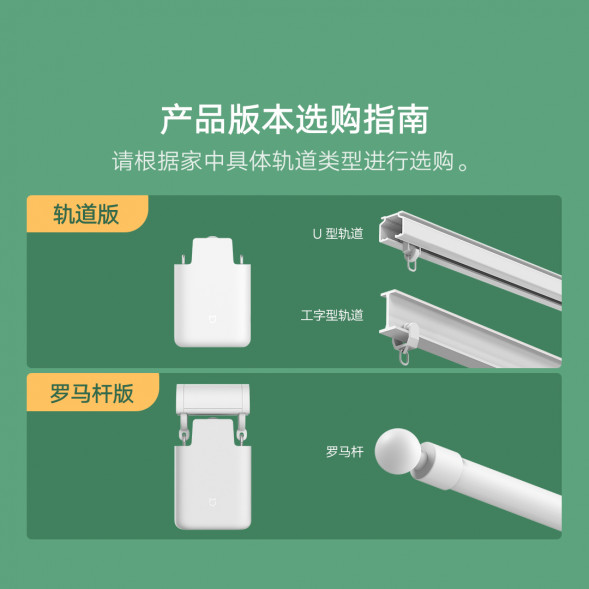 产品版本选购指南
请根据家中具体轨道类型进行选购。

轨道版

U 型轨道

工字型轨道

罗马杆版

罗马杆